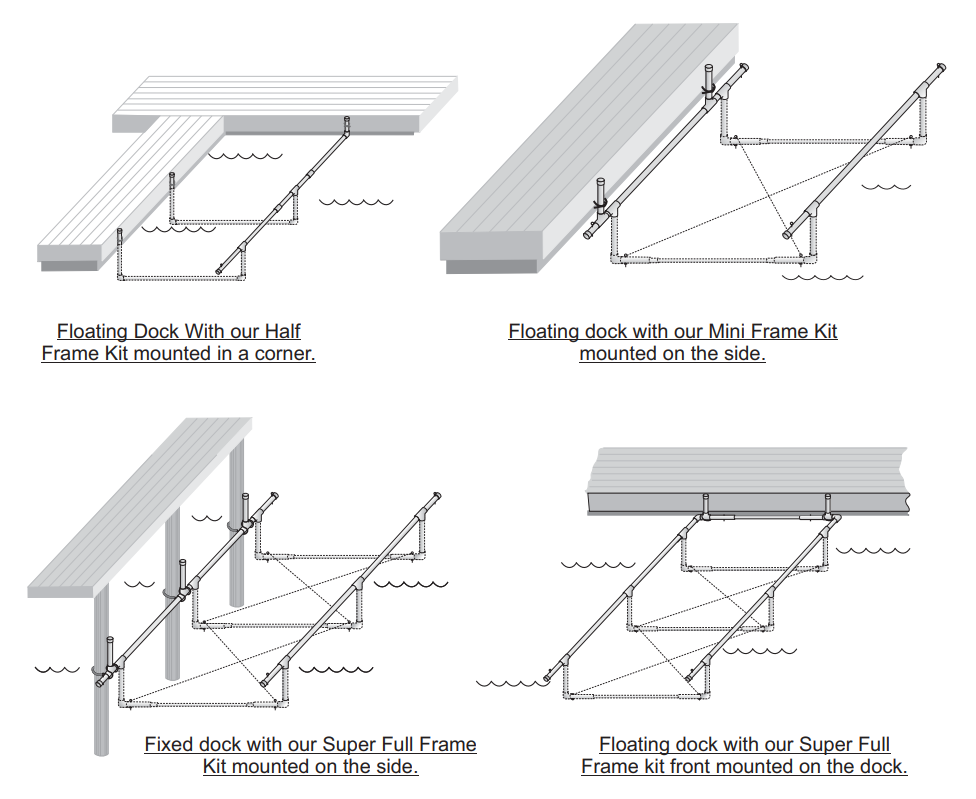 Floating Dock With our Half Frame Kit mounted in a corner.

Floating dock with our Mini Frame Kit mounted on the side.

Fixed dock with our Super Full Frame Kit mounted on the side.

Floating dock with our Super Full Frame kit front mounted on the dock.